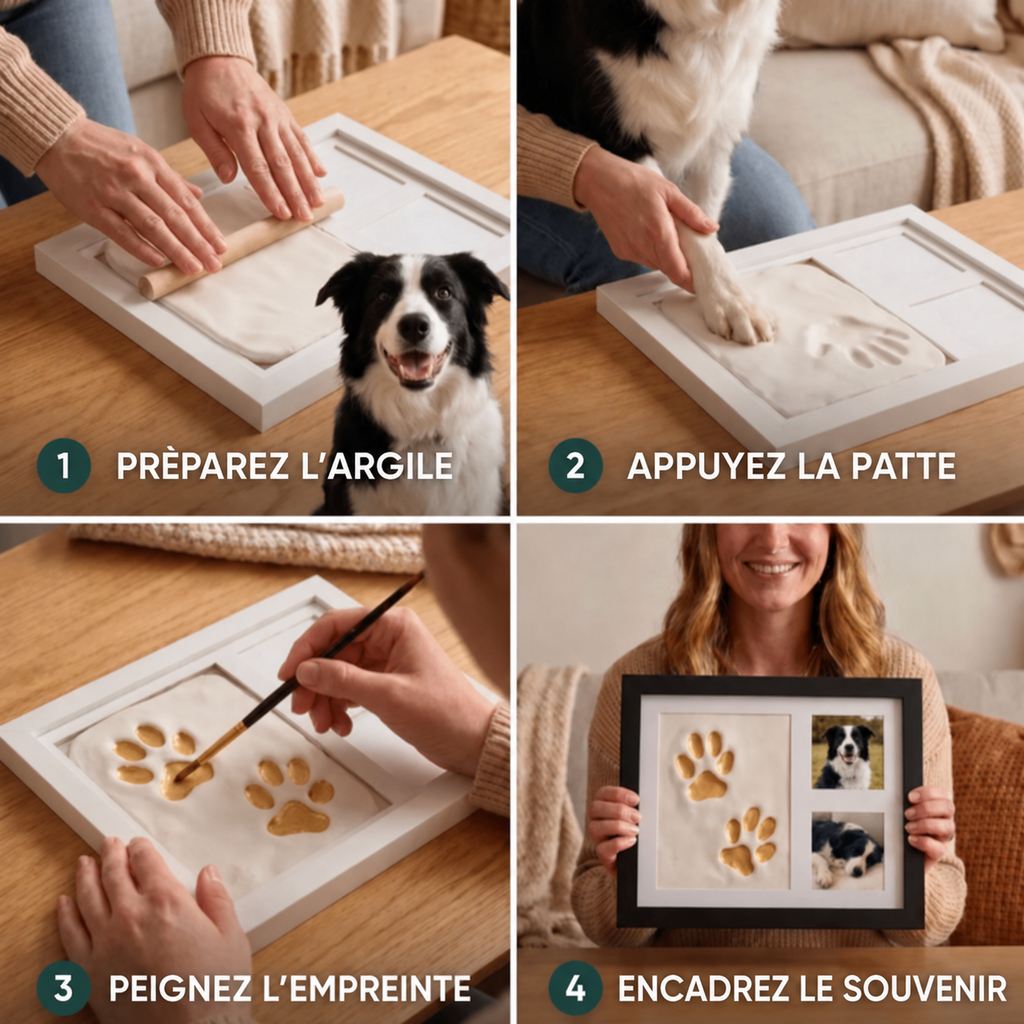 1 PRÈPAREZ L'ARGILE

2 APPUYEZ LA PATTE

3 PEIGNEZ L'EMPREINTE

4 ENCADREZ LE SOUVENIR